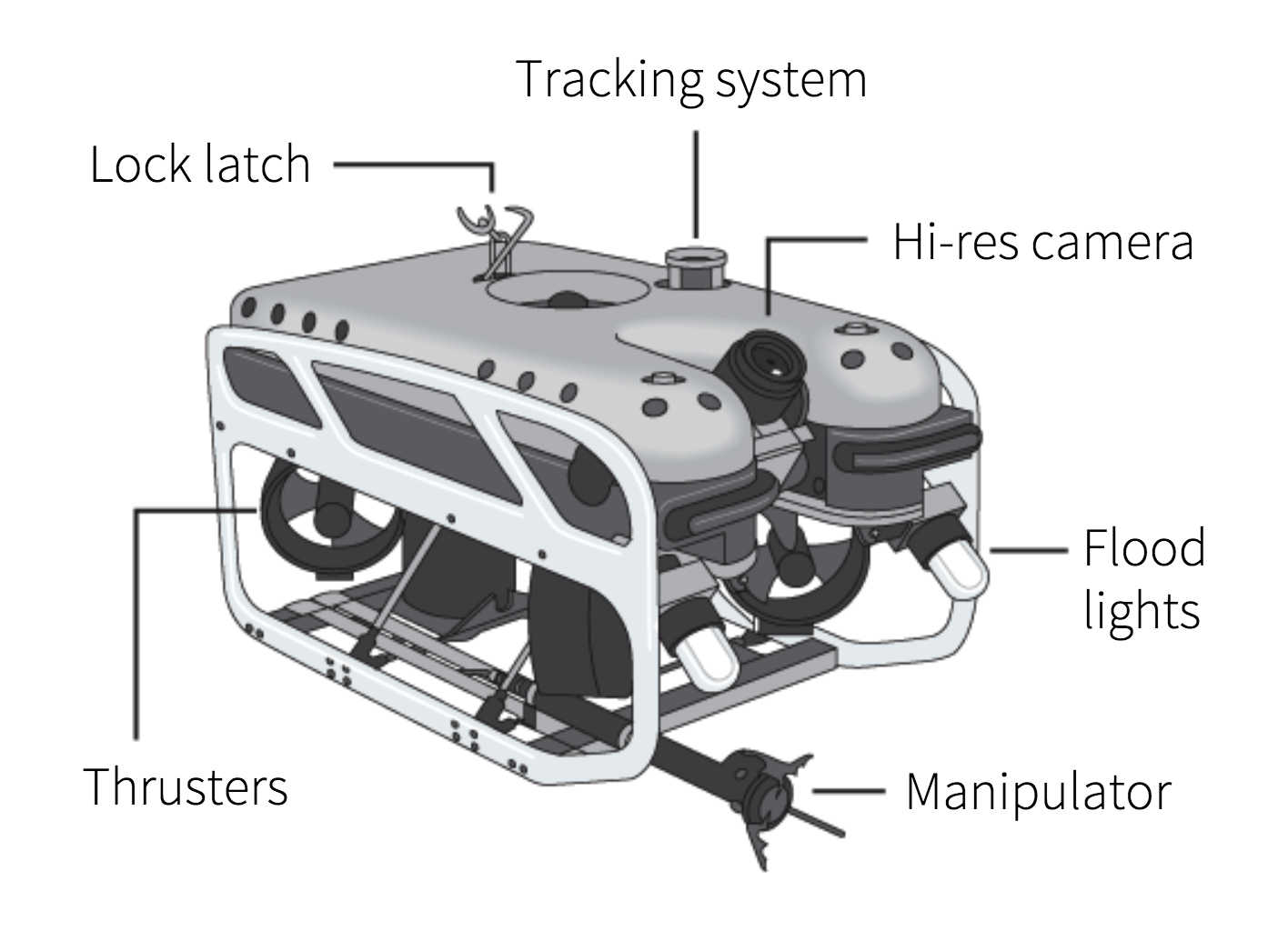 Tracking system

Lock latch

Hi-res camera

Flood lights

Thrusters

Manipulator